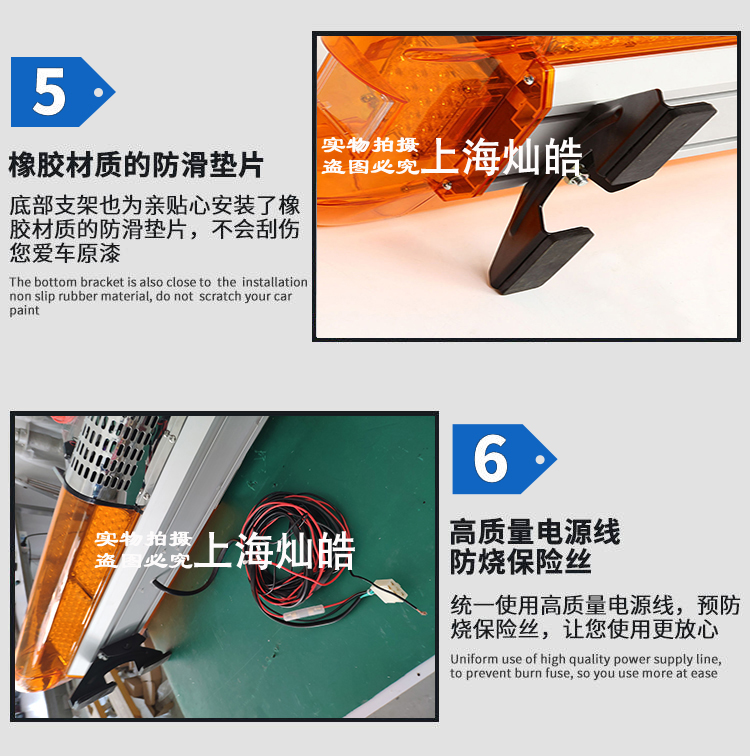 5

橡胶材质的防滑垫片

底部支架也为亲贴心安装了橡胶材质的防滑垫片，不会刮伤您爱车原漆

The bottom bracket is also close to the installation non slip rubber material, do not scratch your car paint

实物拍摄
盗图必究 上海灿皓

实物拍摄
盗图必究 上海灿皓

6

高质量电源线
防烧保险丝

统一使用高质量电源线，预防烧保险丝，让您使用更放心

Uniform use of high quality power supply line, to prevent burn fuse, so you use more at ease