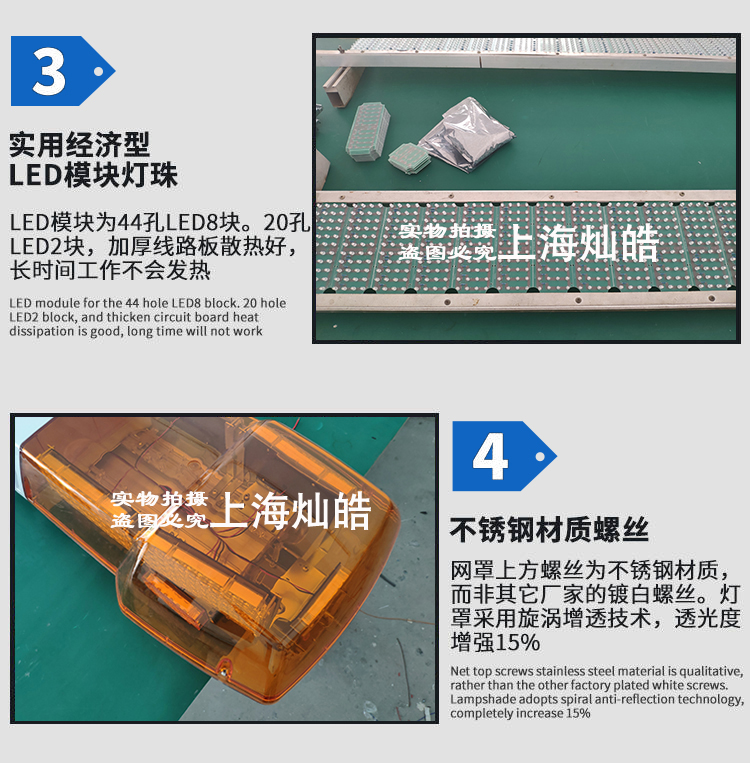 3

实用经济型
LED模块灯珠

LED模块为44孔LED8块。20孔LED2块，加厚线路板散热好，长时间工作不会发热

LED module for the 44 hole LED8 block. 20 hole LED2 block, and thicken circuit board heat dissipation is good, long time will not work

实物拍摄
盗图必究 上海灿皓

实物拍摄
盗图必究 上海灿皓

4

不锈钢材质螺丝

网罩上方螺丝为不锈钢材质，而非其它厂家的镀白螺丝。灯罩采用旋涡增透技术，透光度增强15%

Net top screws stainless steel material is qualitative, rather than the other factory plated white screws. Lampshade adopts spiral anti-reflection technology, completely increase 15%